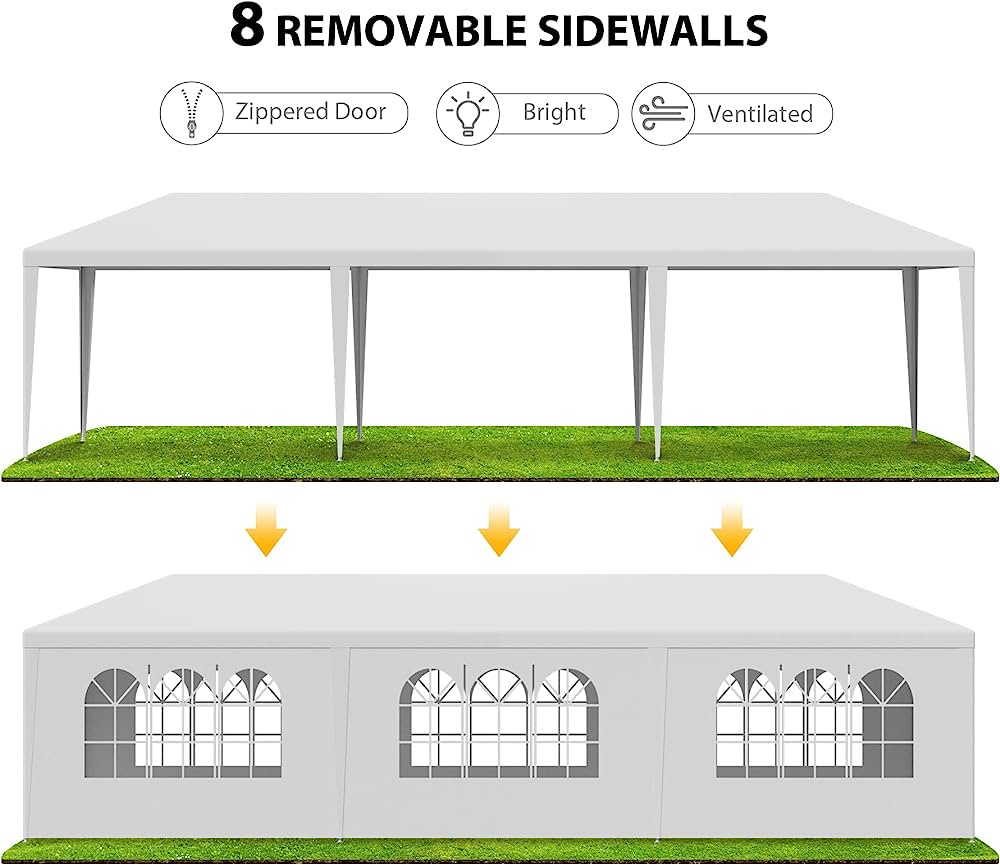 8 REMOVABLE SIDEWALLS

Zippered Door

Bright

Ventilated